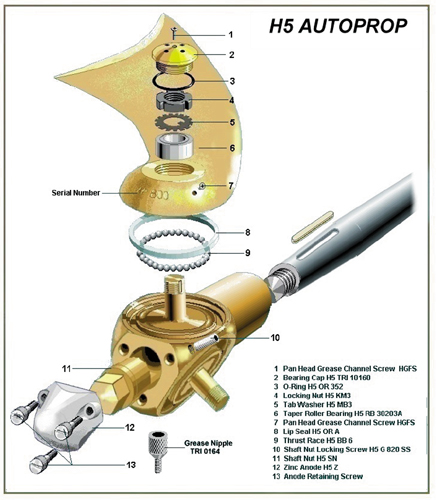 H5 AUTOPROP

1
2
3
4
5
6
7
Serial Number
800
8
9
10
11
12
13
Grease Nipple TRI 0164

1 Pan Head Grease Channel Screw HGFS
2 Bearing Cap H5 TRI 10160
3 O-Ring H5 OR 352
4 Locking Nut H5 KM3
5 Tab Washer H5 MB3
6 Taper Roller Bearing H5 RB 30203A
7 Pan Head Grease Channel Screw HGFS
8 Lip Seal H5 OR A
9 Thrust Race H5 BB 6
10 Shaft Nut Locking Screw H5 G 820 SS
11 Shaft Nut H5 SN
12 Zinc Anode H5 Z
13 Anode Retaining Screw